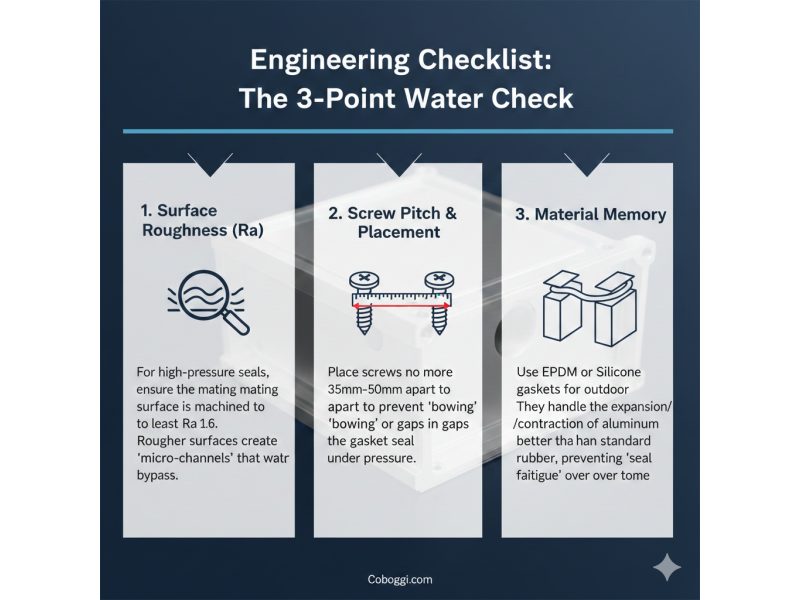 Engineering Checklist:
The 3-Point Water Check

1. Surface Roughness (Ra)

For high-pressure seals, ensure the mating mating surface is machined to to least Ra 1.6.
Rougher surfaces create 'micro-channels' that watr bypass.

2. Screw Pitch & Placement

Place screws no more 35mm-50mm apart to apart to prevent 'bowing' 'bowing' or gaps in gaps the gasket seal under pressure.

3. Material Memory

Use EPDM or Silicone gaskets for outdoor They handle the expansion/ /contraction of aluminum better tha han standard rubber, preventing 'seal faitigue' over over tome

Coboggi.com